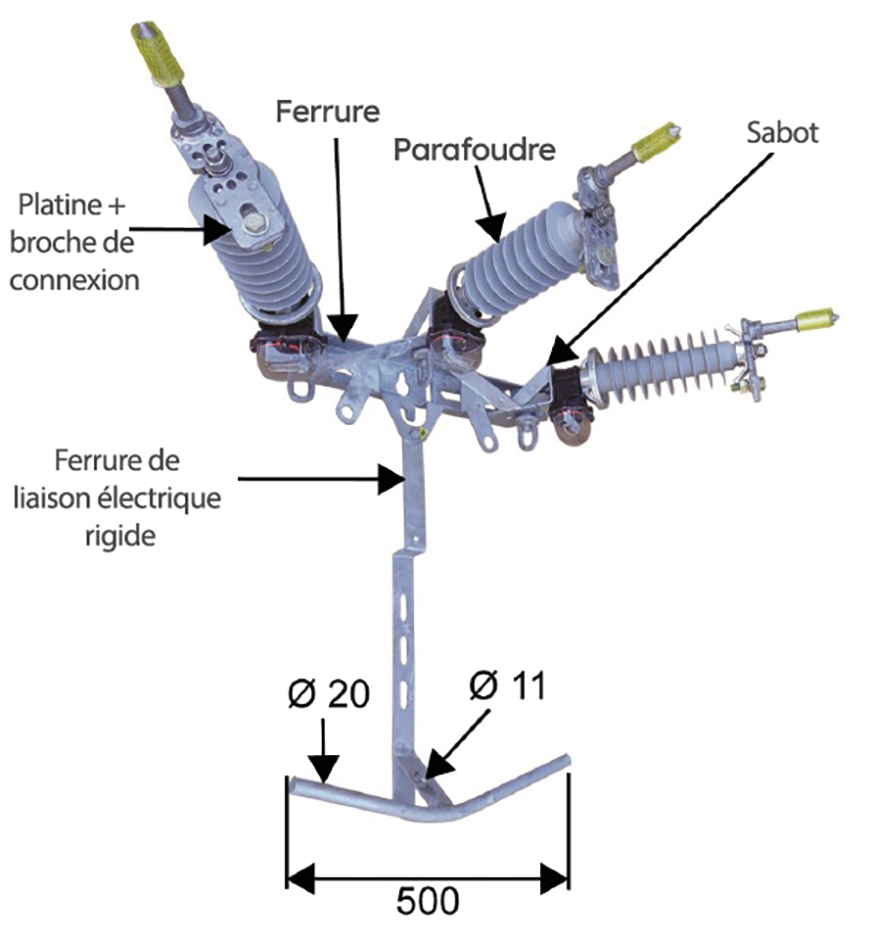 Ferrure

Parafoudre

Sabot

Platine + broche de connexion

Ferrure de liaison électrique rigide

Ø 20

Ø 11

500