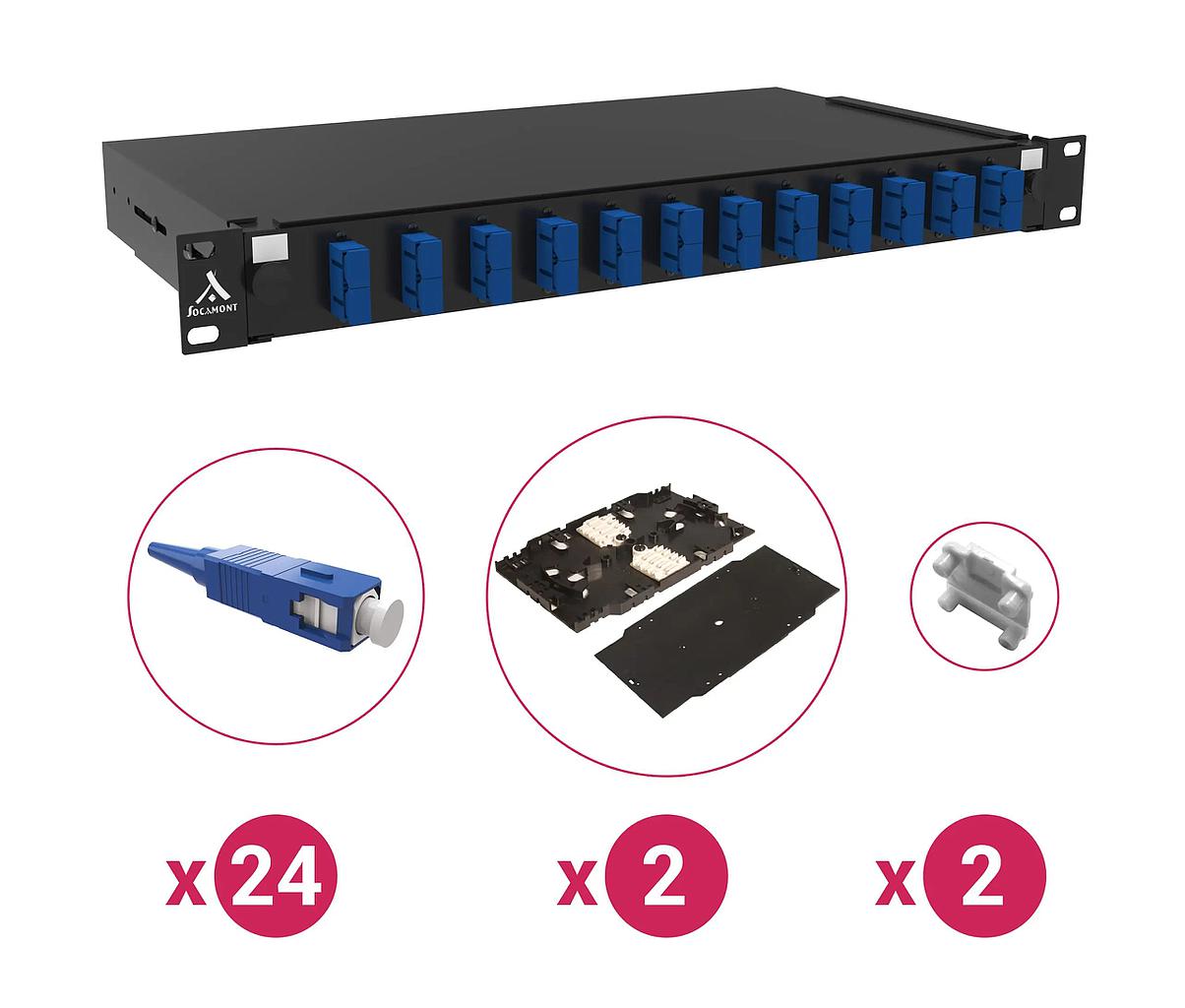 SOCAMONT

x 24

x 2

x 2