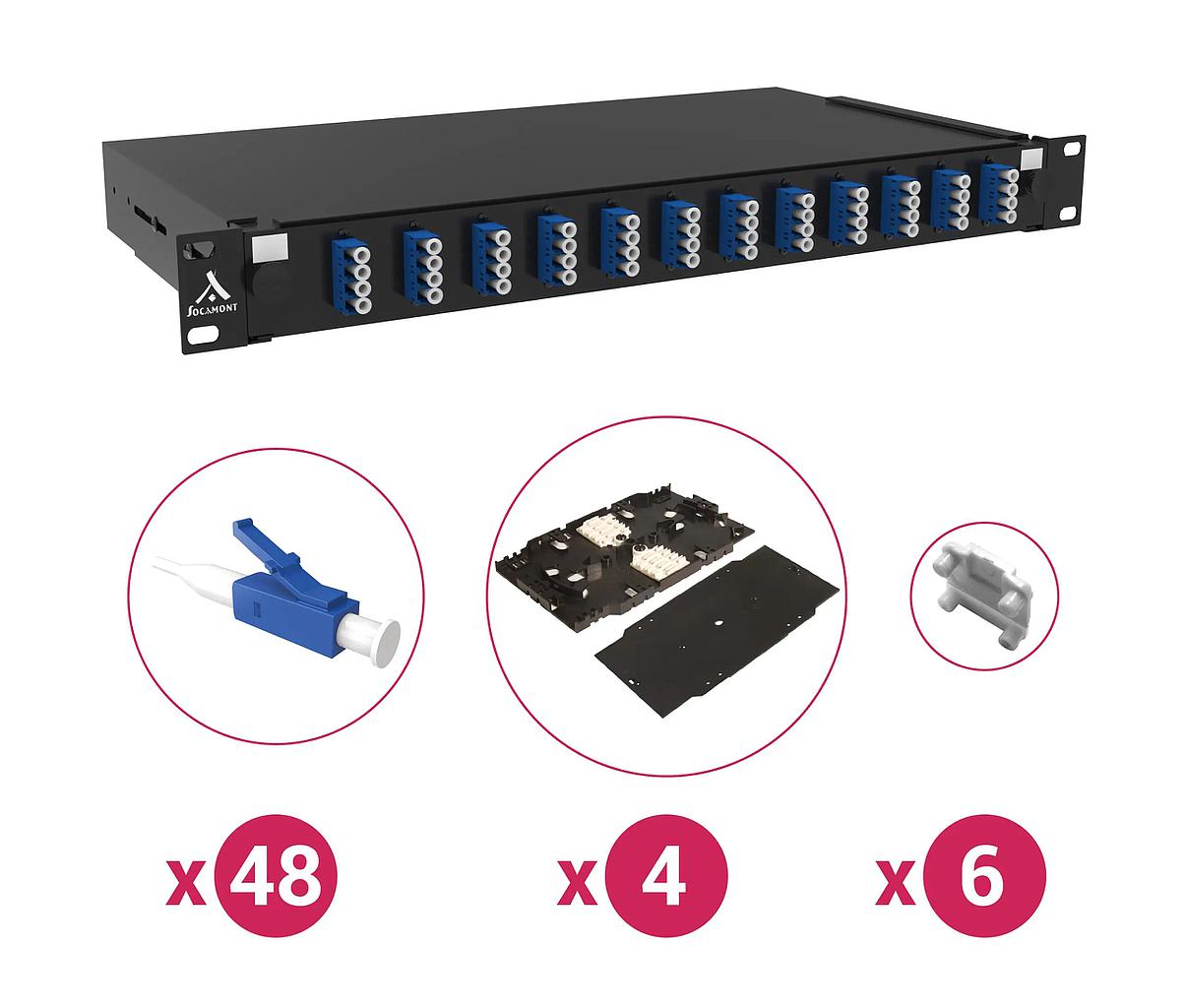 SOCAMONT

x 48

x 4

x 6