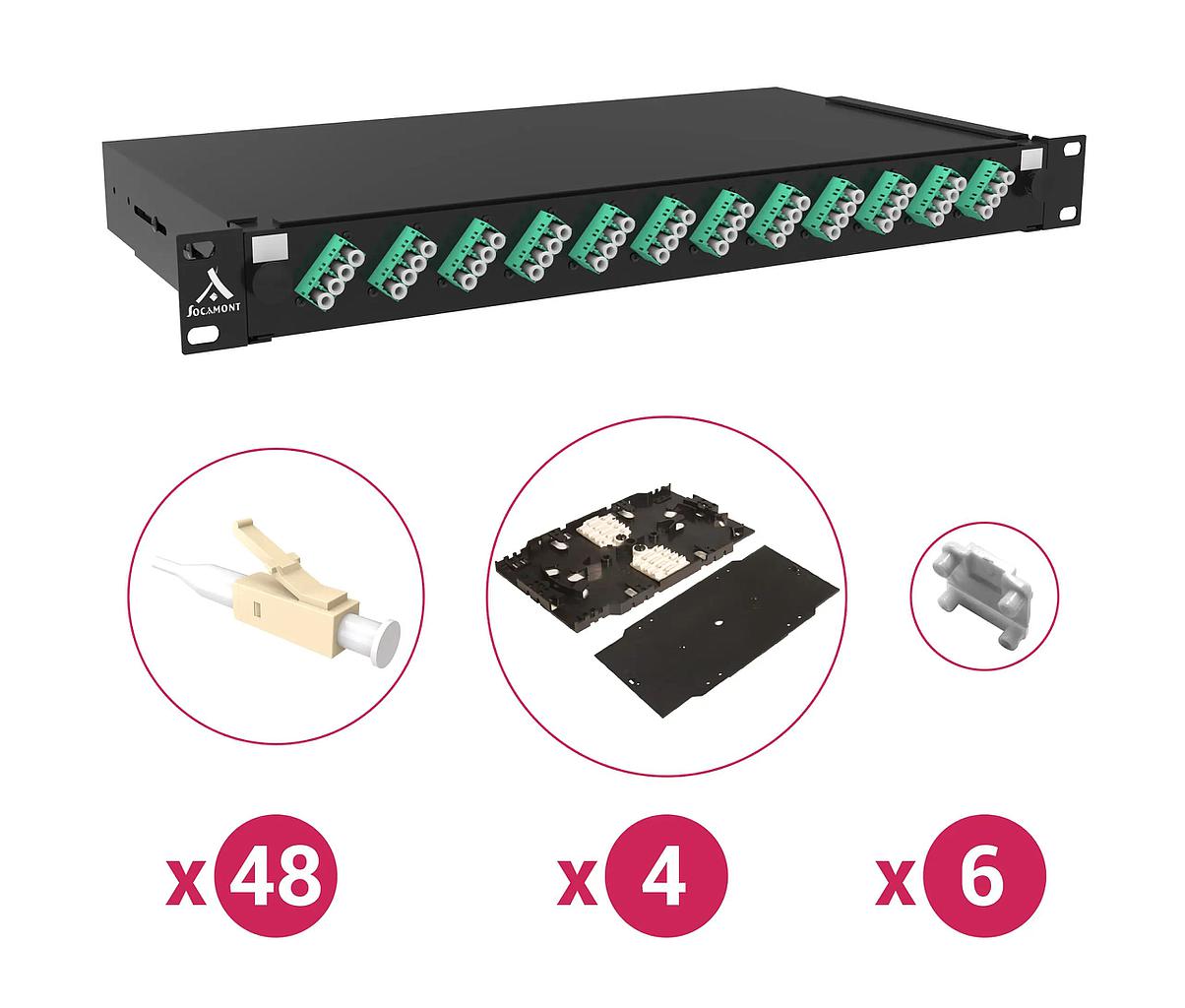 SOCAMONT

x 48

x 4

x 6